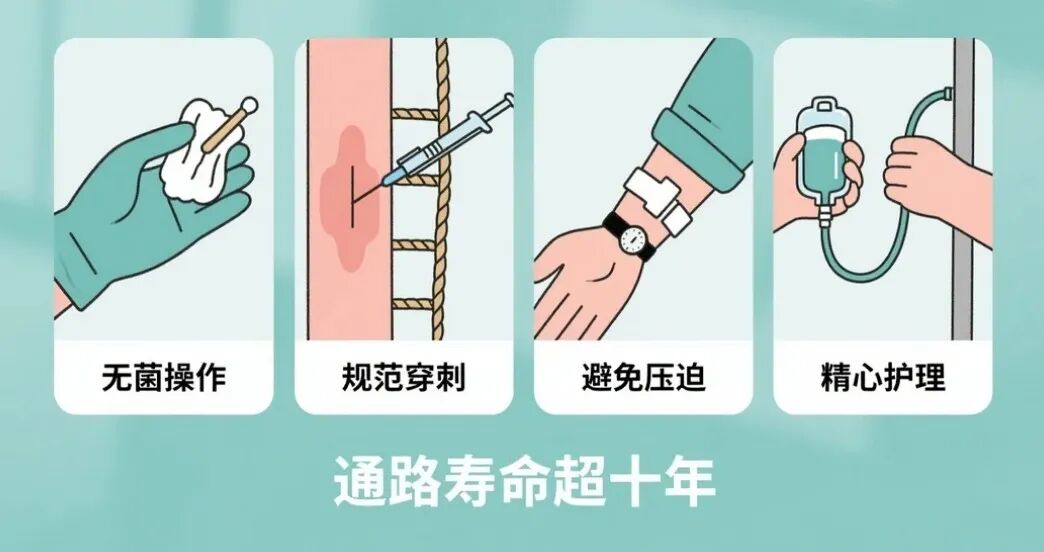 无菌操作

规范穿刺

避免压迫

精心护理

通路寿命超十年