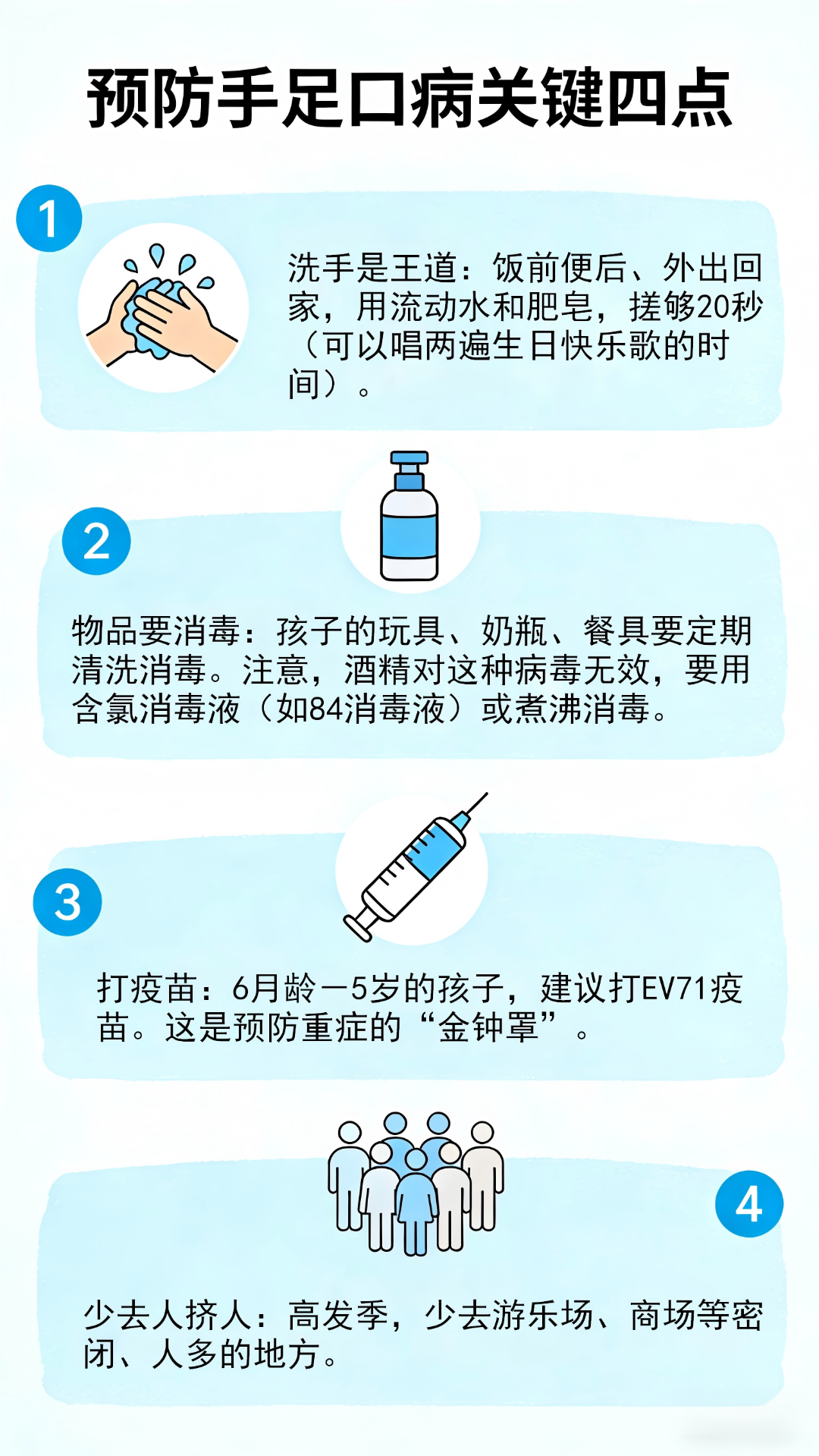 预防手足口病关键四点

1

洗手是王道：饭前便后、外出回家，用流动水和肥皂，搓够20秒（可以唱两遍生日快乐歌的时间）。

2

物品要消毒：孩子的玩具、奶瓶、餐具要定期清洗消毒。注意，酒精对这种病毒无效，要用含氯消毒液（如84消毒液）或煮沸消毒。

3

打疫苗：6月龄—5岁的孩子，建议打EV71疫苗。这是预防重症的“金钟罩”。

4

少去人挤人：高发季，少去游乐场、商场等密闭、人多的地方。